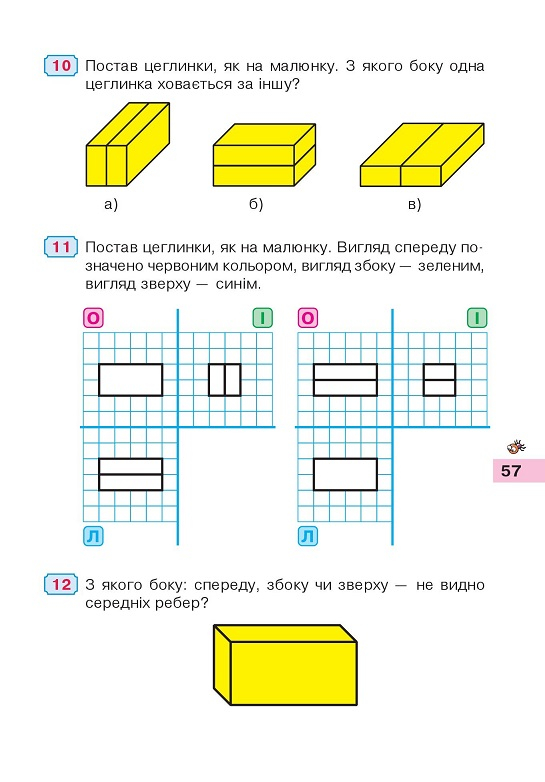 10 Постав цеглинки, як на малюнку. З якого боку одна цеглинка ховається за іншу?

а)

б)

в)

11 Постав цеглинки, як на малюнку. Вигляд спереду позначено червоним кольором, вигляд збоку — зеленим, вигляд зверху — синім.

О

І

Л

О

І

Л

57

12 З якого боку: спереду, збоку чи зверху — не видно середніх ребер?